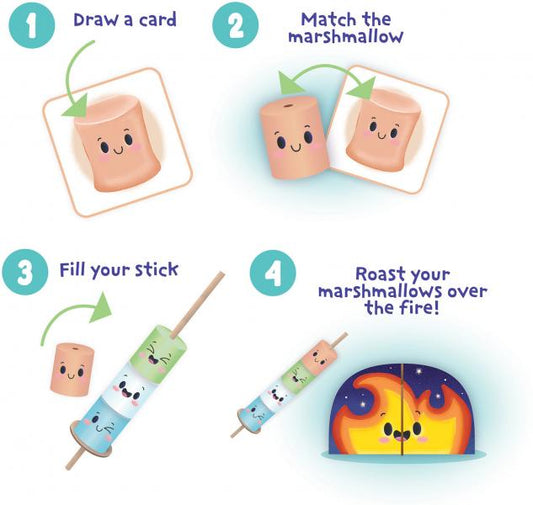 1 Draw a card

2 Match the marshmallow

3 Fill your stick

4 Roast your marshmallows over the fire!